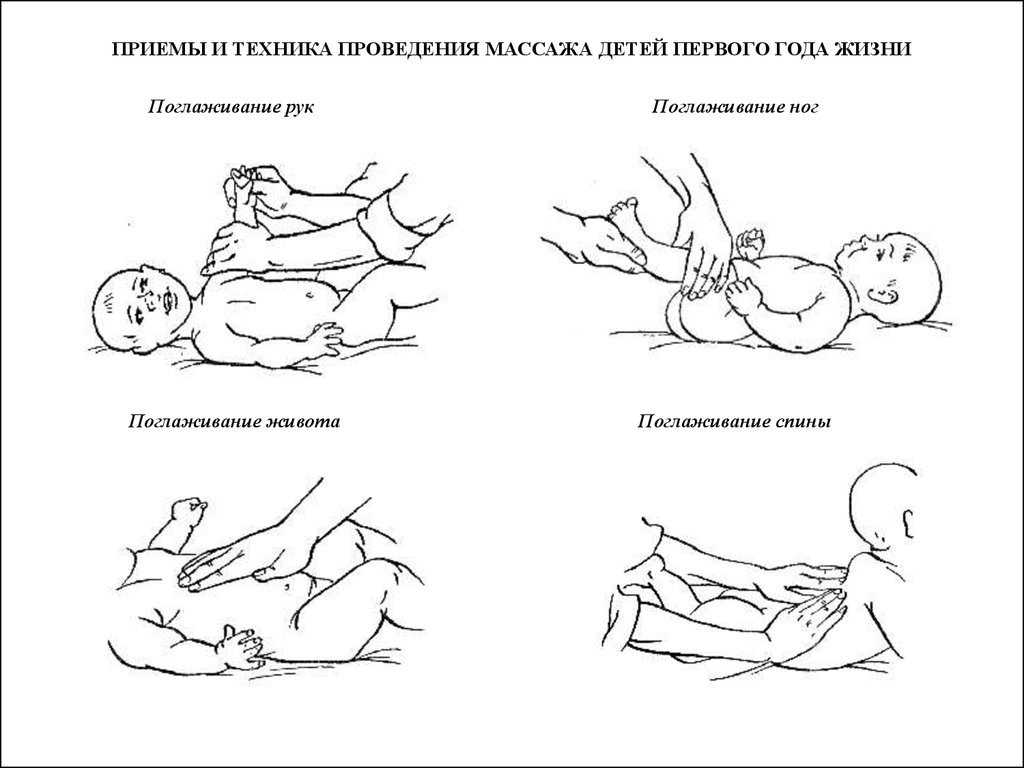 ПРИЕМЫ И ТЕХНИКА ПРОВЕДЕНИЯ МАССАЖА ДЕТЕЙ ПЕРВОГО ГОДА ЖИЗНИ

Поглаживание рук

Поглаживание ног

Поглаживание живота

Поглаживание спины