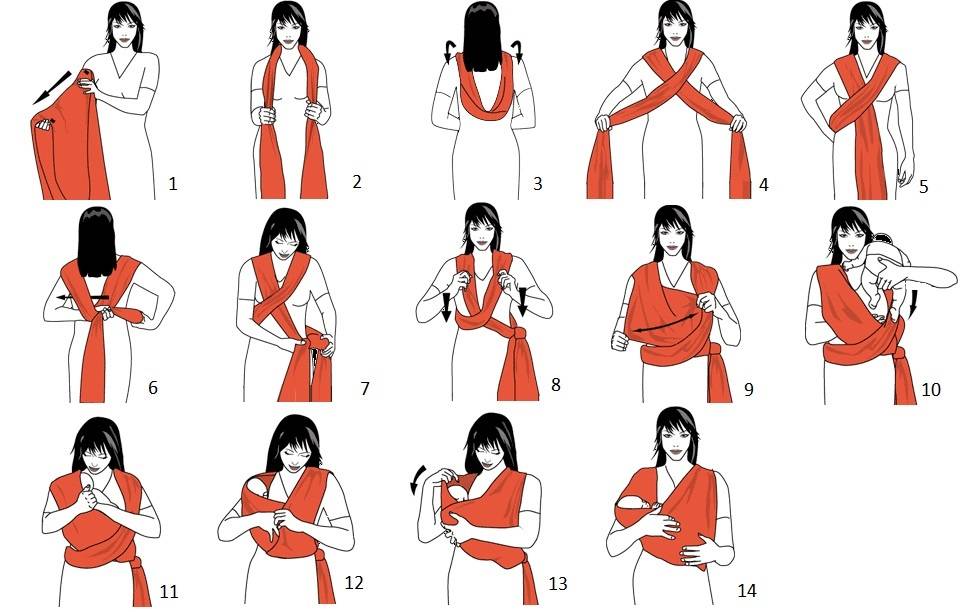 1

2

3

4

5

6

7

8

9

10

11

12

13

14